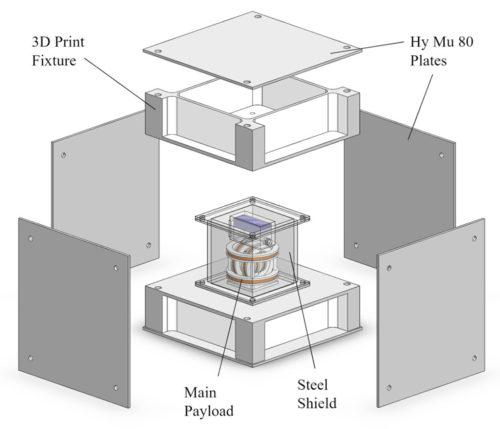 3D Print Fixture

Hy Mu 80 Plates

Main Payload

Steel Shield